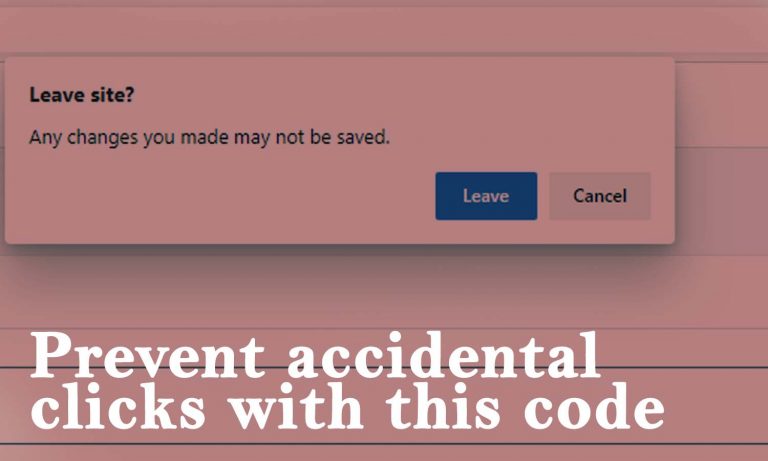 Leave site?

Any changes you made may not be saved.

Leave

Cancel

Prevent accidental clicks with this code